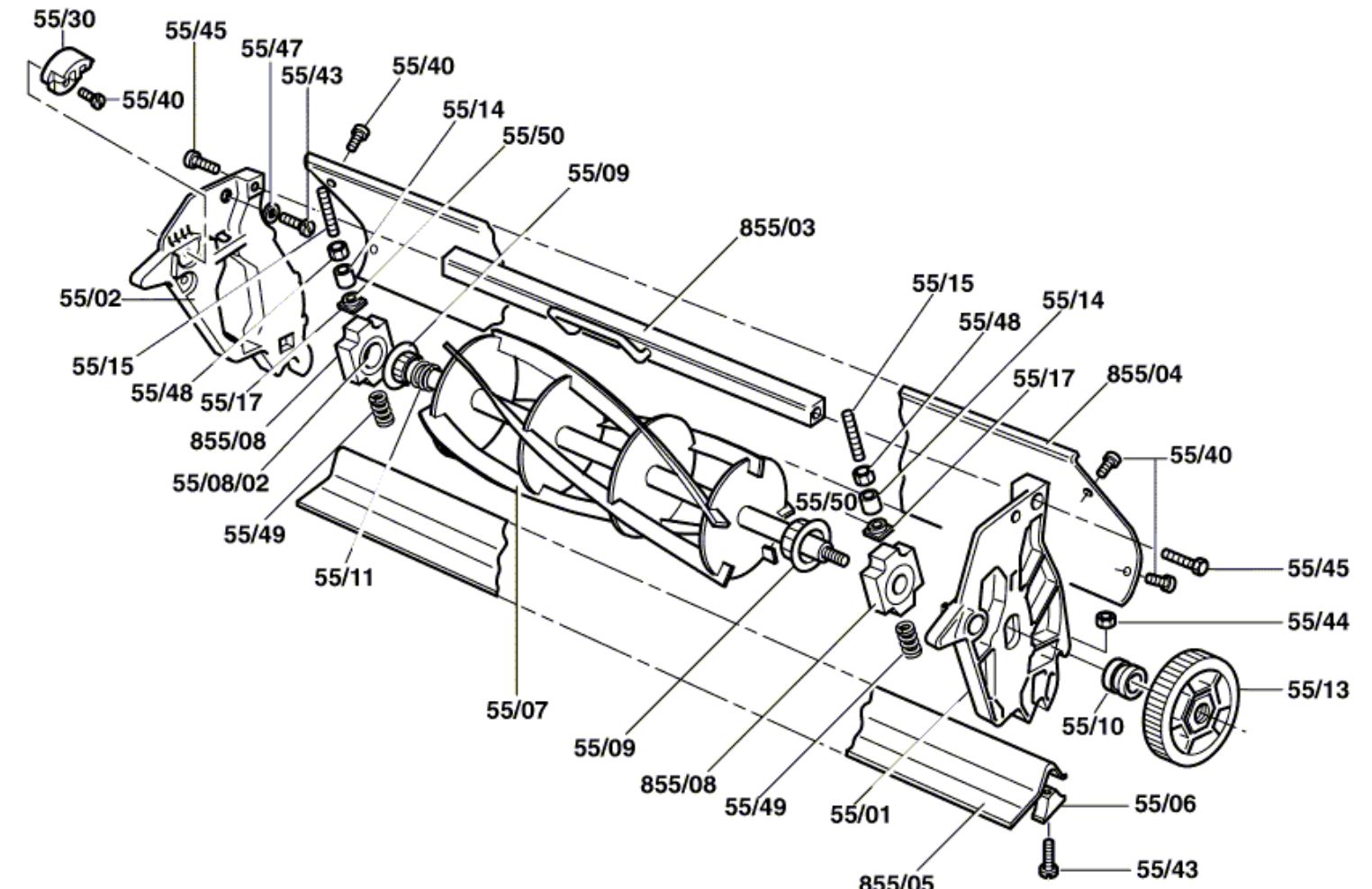 55/30
55/45
55/47
55/43
55/40
55/40
55/14
55/50
55/09
855/03
55/02
55/15
55/48
55/17
855/08
55/08/02
55/49
55/11
55/15
55/48
55/14
55/17
855/04
55/40
55/50
55/45
55/44
55/13
55/10
55/07
55/09
855/08
55/49
55/01
55/06
855/05
55/43